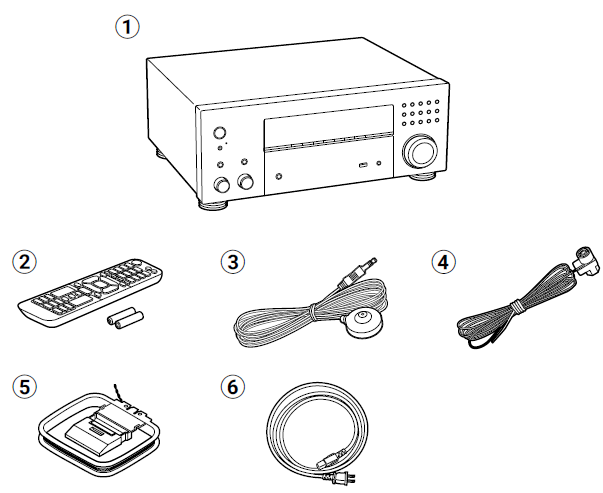 ①

②

③

④

⑤

⑥