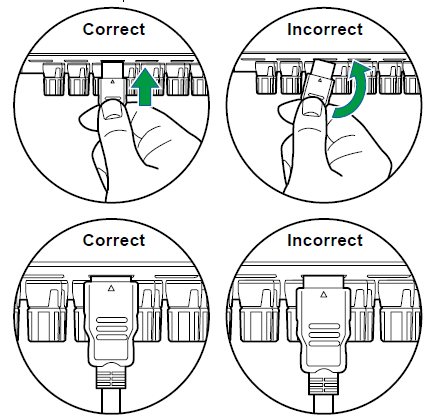 Correct

Incorrect

Correct

Incorrect