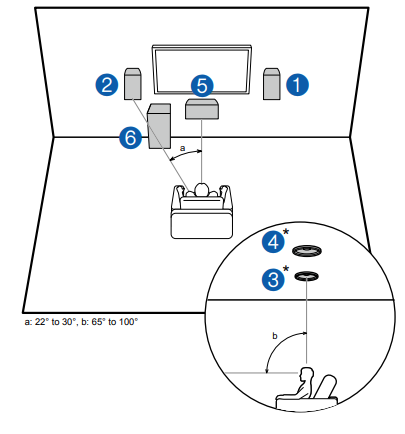 2

5

1

6

a

4*

3*

a: 22° to 30°, b: 65° to 100°

b