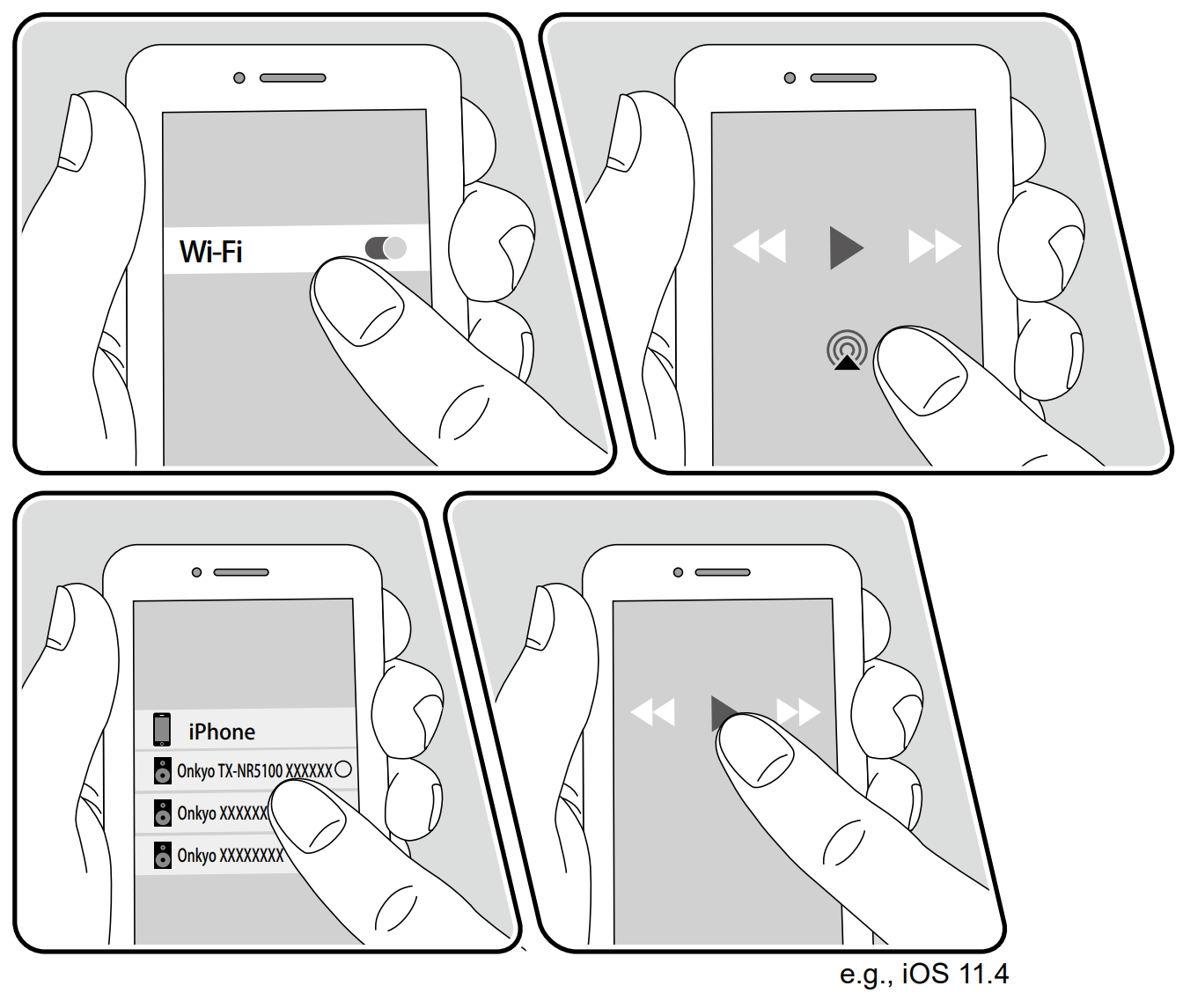 Wi-Fi

iPhone
Onkyo TX-NR5100 XXXXXX
Onkyo XXXXXX
Onkyo XXXXXXXX

e.g., iOS 11.4