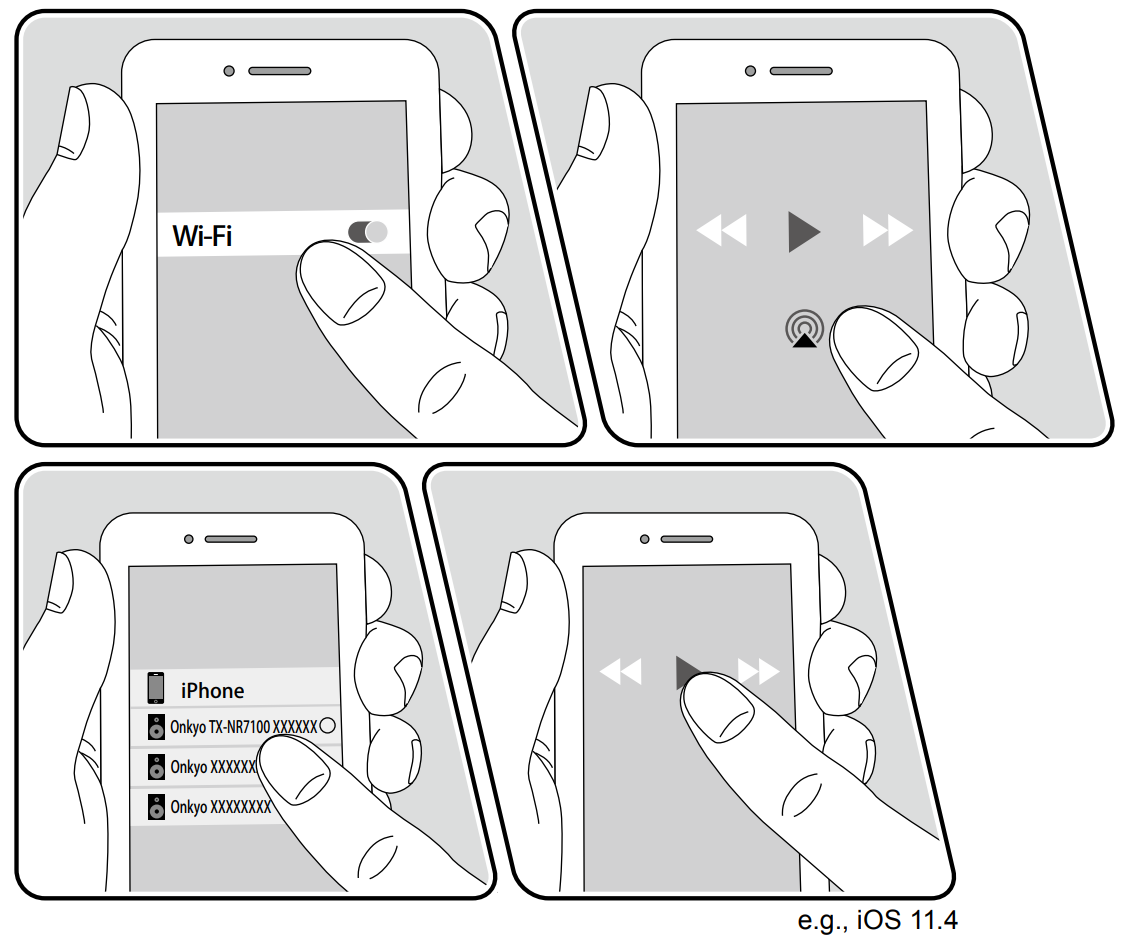 Wi-Fi

iPhone
Onkyo TX-NR7100 XXXXXX
Onkyo XXXXXX
Onkyo XXXXXXXX

e.g., iOS 11.4